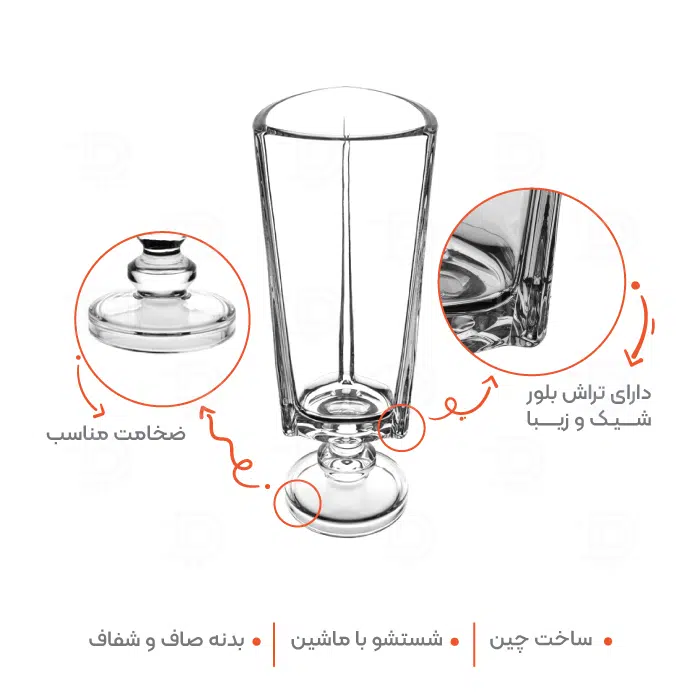 دارای تراش بلور شیک و زیبا

ضخامت مناسب

ساخت چین

شستشو با ماشین

بدنه صاف و شفاف